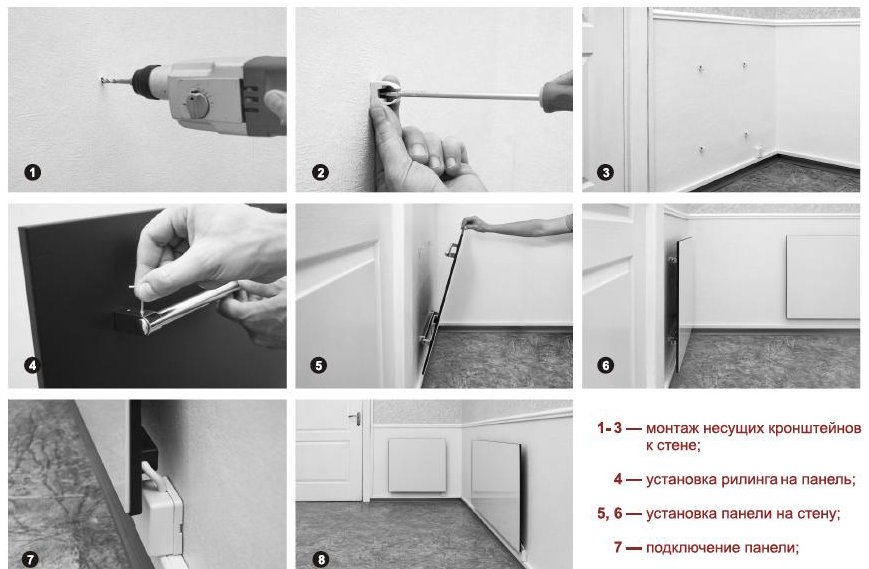 1

2

3

4

5

6

7

8

1- 3 — монтаж несущих кронштейнов к стене;

4 — установка рилинга на панель;

5, 6 — установка панели на стену;

7 — подключение панели;